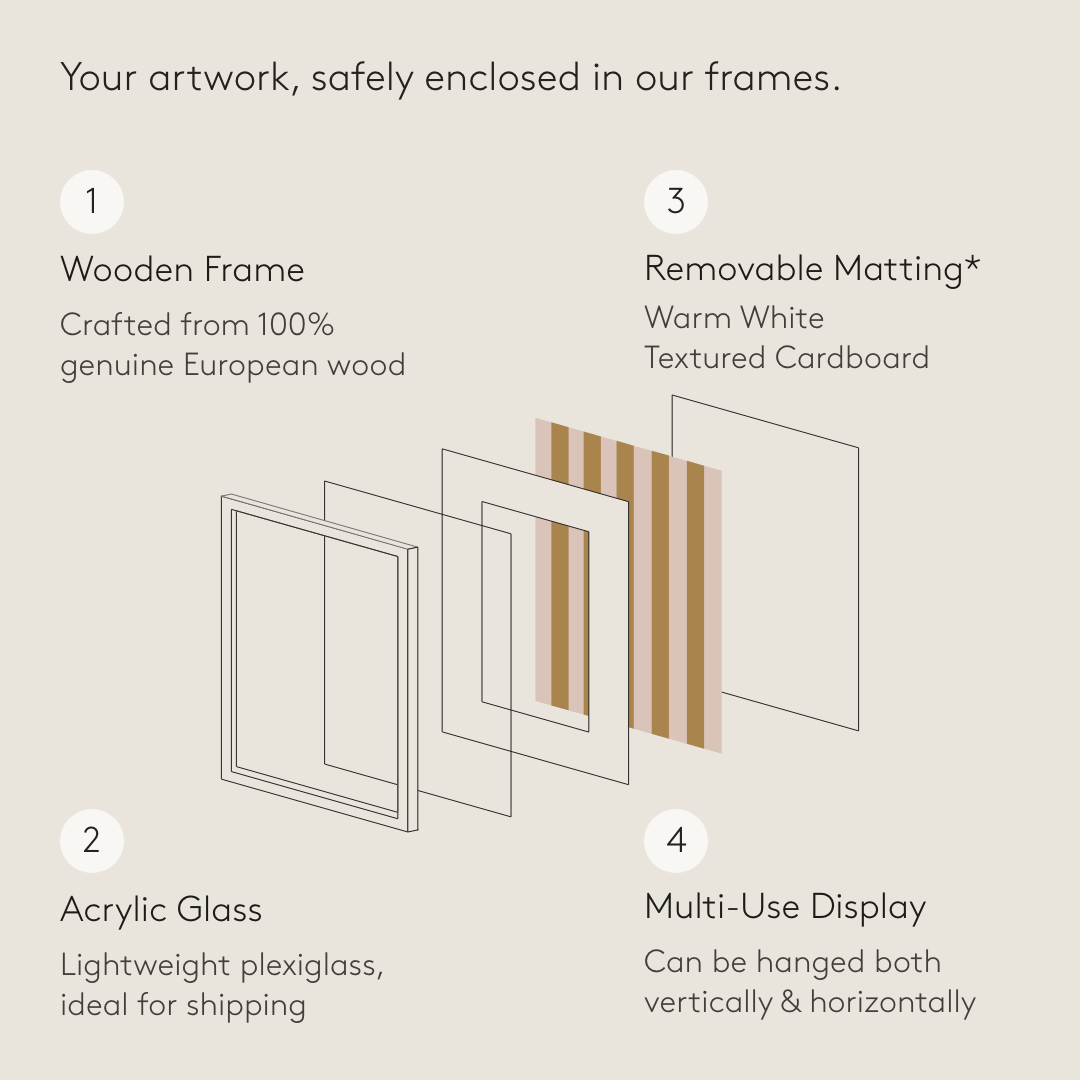 Your artwork, safely enclosed in our frames.

1

Wooden Frame

Crafted from 100% genuine European wood

3

Removable Matting*

Warm White Textured Cardboard

2

Acrylic Glass

Lightweight plexiglass, ideal for shipping

4

Multi-Use Display

Can be hanged both vertically & horizontally